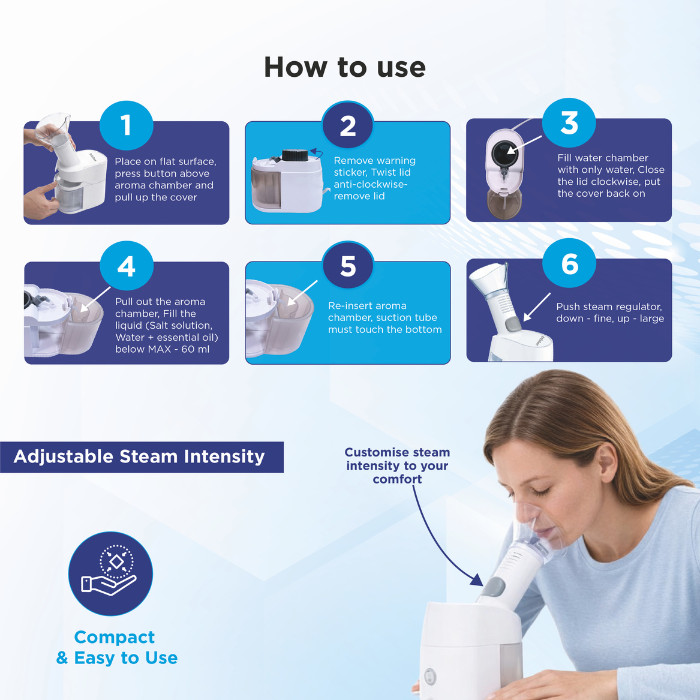 How to use

1
Place on flat surface, press button above aroma chamber and pull up the cover

2
Remove warning sticker, Twist lid anti-clockwise-remove lid

3
Fill water chamber with only water, Close the lid clockwise, put the cover back on

4
Pull out the aroma chamber, Fill the liquid (Salt solution, Water + essential oil) below MAX - 60 ml

5
Re-insert aroma chamber, suction tube must touch the bottom

6
Push steam regulator, down - fine, up - large

Adjustable Steam Intensity

Customise steam intensity to your comfort

Compact & Easy to Use