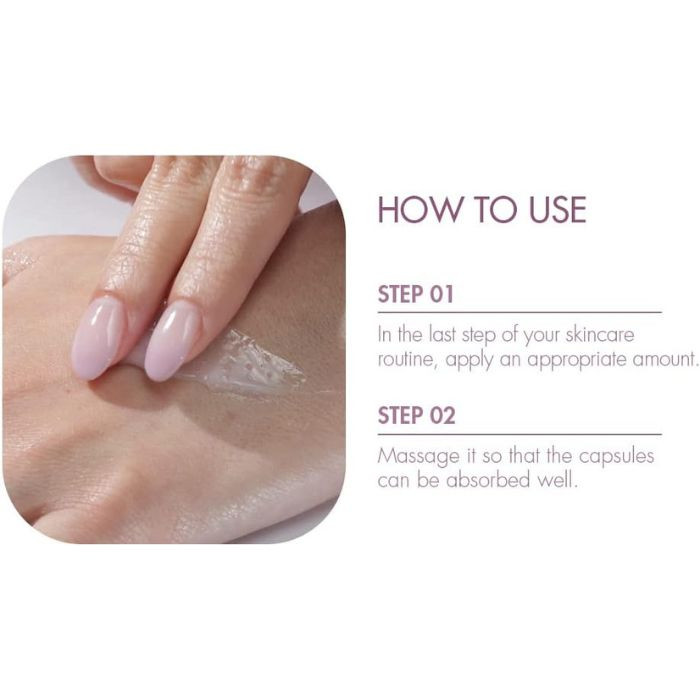 HOW TO USE

STEP 01

In the last step of your skincare routine, apply an appropriate amount.

STEP 02

Massage it so that the capsules can be absorbed well.