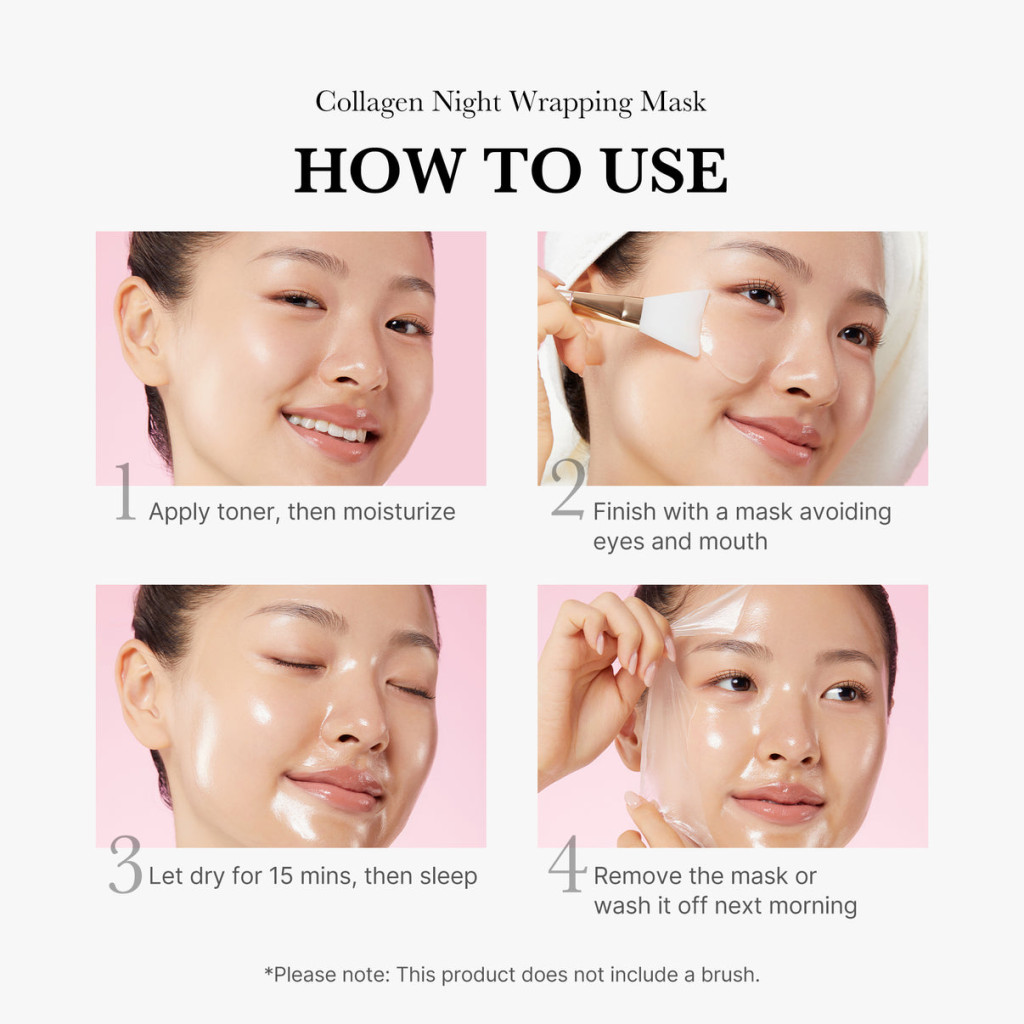 Collagen Night Wrapping Mask

HOW TO USE

1 Apply toner, then moisturize

2 Finish with a mask avoiding eyes and mouth

3 Let dry for 15 mins, then sleep

4 Remove the mask or wash it off next morning

*Please note: This product does not include a brush.