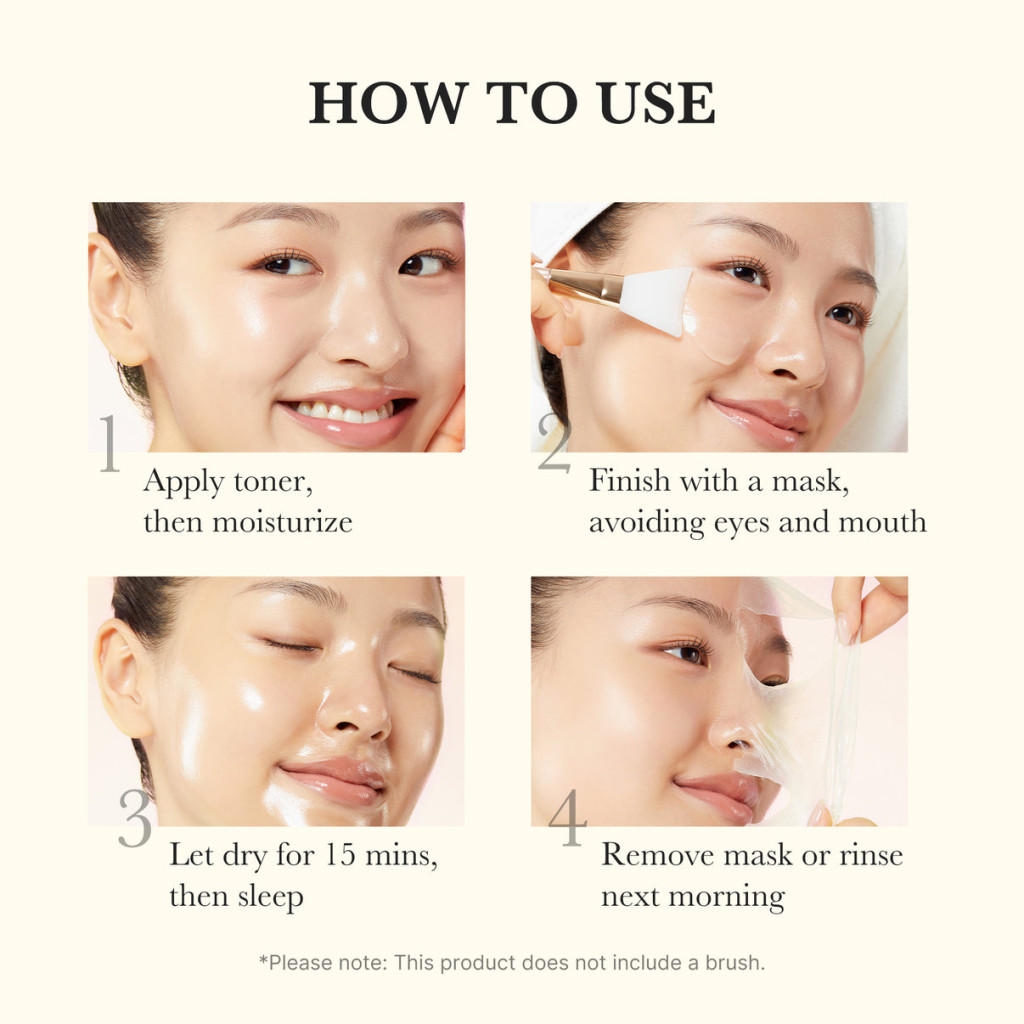 HOW TO USE

1
Apply toner, then moisturize

2
Finish with a mask, avoiding eyes and mouth

3
Let dry for 15 mins, then sleep

4
Remove mask or rinse next morning

*Please note: This product does not include a brush.