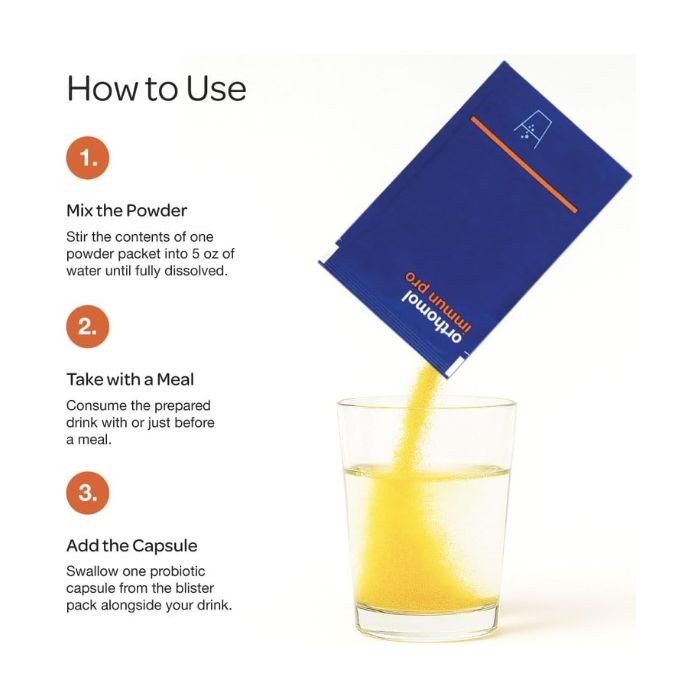 How to Use

1.

Mix the Powder

Stir the contents of one powder packet into 5 oz of water until fully dissolved.

2.

Take with a Meal

Consume the prepared drink with or just before a meal.

3.

Add the Capsule

Swallow one probiotic capsule from the blister pack alongside your drink.

orthomol
immun pro