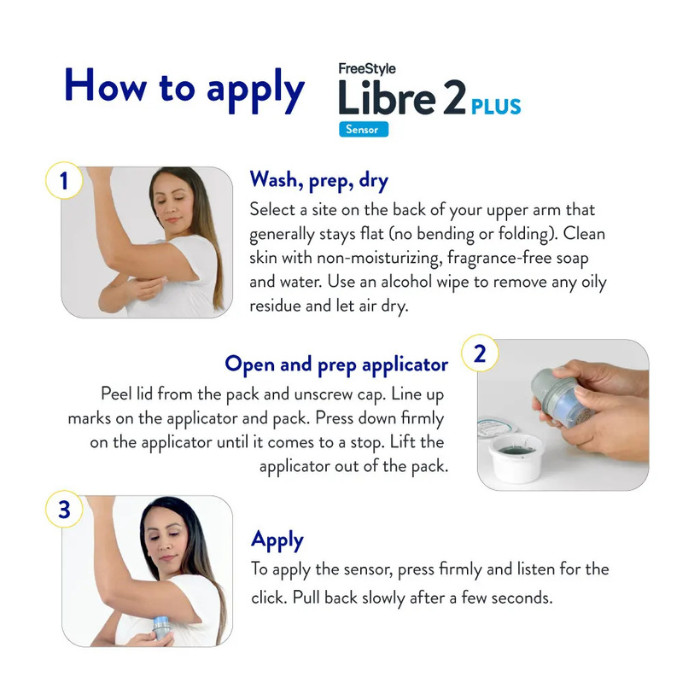 How to apply FreeStyle Libre 2 PLUS Sensor

1

Wash, prep, dry
Select a site on the back of your upper arm that generally stays flat (no bending or folding). Clean skin with non-moisturizing, fragrance-free soap and water. Use an alcohol wipe to remove any oily residue and let air dry.

2

Open and prep applicator
Peel lid from the pack and unscrew cap. Line up marks on the applicator and pack. Press down firmly on the applicator until it comes to a stop. Lift the applicator out of the pack.

3

Apply
To apply the sensor, press firmly and listen for the click. Pull back slowly after a few seconds.