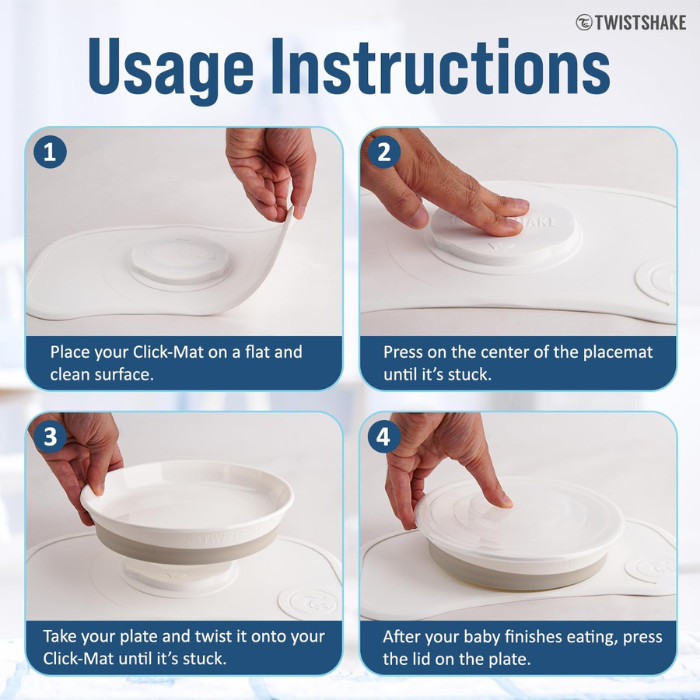 TWISTSHAKE

Usage Instructions

1

Place your Click-Mat on a flat and clean surface.

2

Press on the center of the placemat until it's stuck.

3

Take your plate and twist it onto your Click-Mat until it's stuck.

4

After your baby finishes eating, press the lid on the plate.