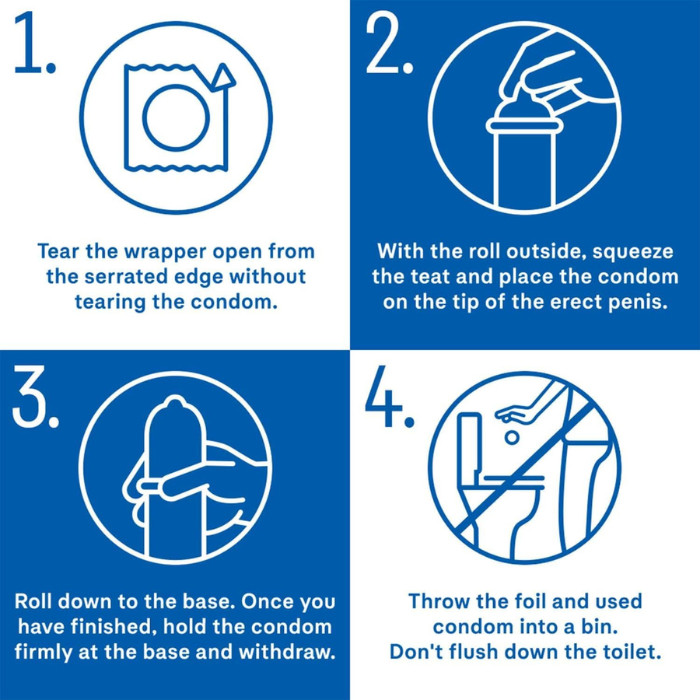 1.

Tear the wrapper open from the serrated edge without tearing the condom.

2.

With the roll outside, squeeze the teat and place the condom on the tip of the erect penis.

3.

Roll down to the base. Once you have finished, hold the condom firmly at the base and withdraw.

4.

Throw the foil and used condom into a bin. Don't flush down the toilet.