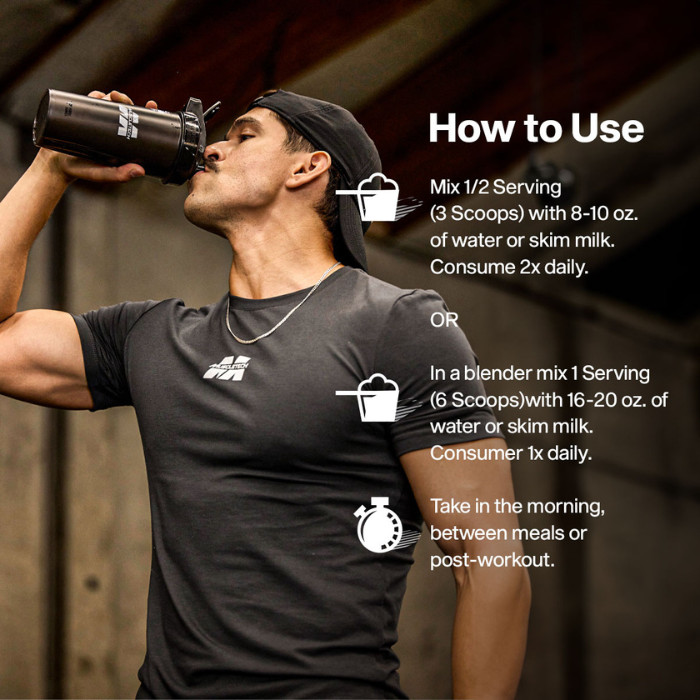 How to Use

Mix 1/2 Serving (3 Scoops) with 8-10 oz. of water or skim milk. Consume 2x daily.

OR

In a blender mix 1 Serving (6 Scoops)with 16-20 oz. of water or skim milk. Consumer 1x daily.

Take in the morning, between meals or post-workout.