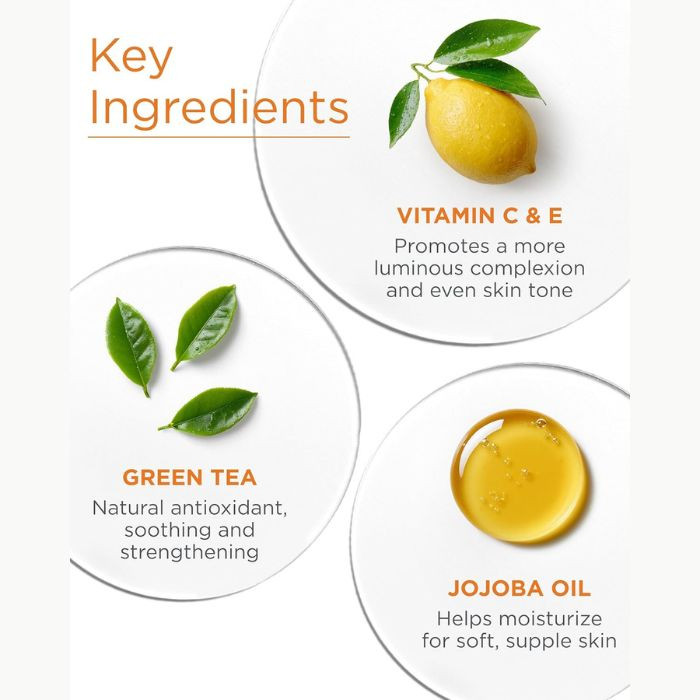 Key Ingredients

VITAMIN C & E
Promotes a more luminous complexion and even skin tone

GREEN TEA
Natural antioxidant, soothing and strengthening

JOJOBA OIL
Helps moisturize for soft, supple skin