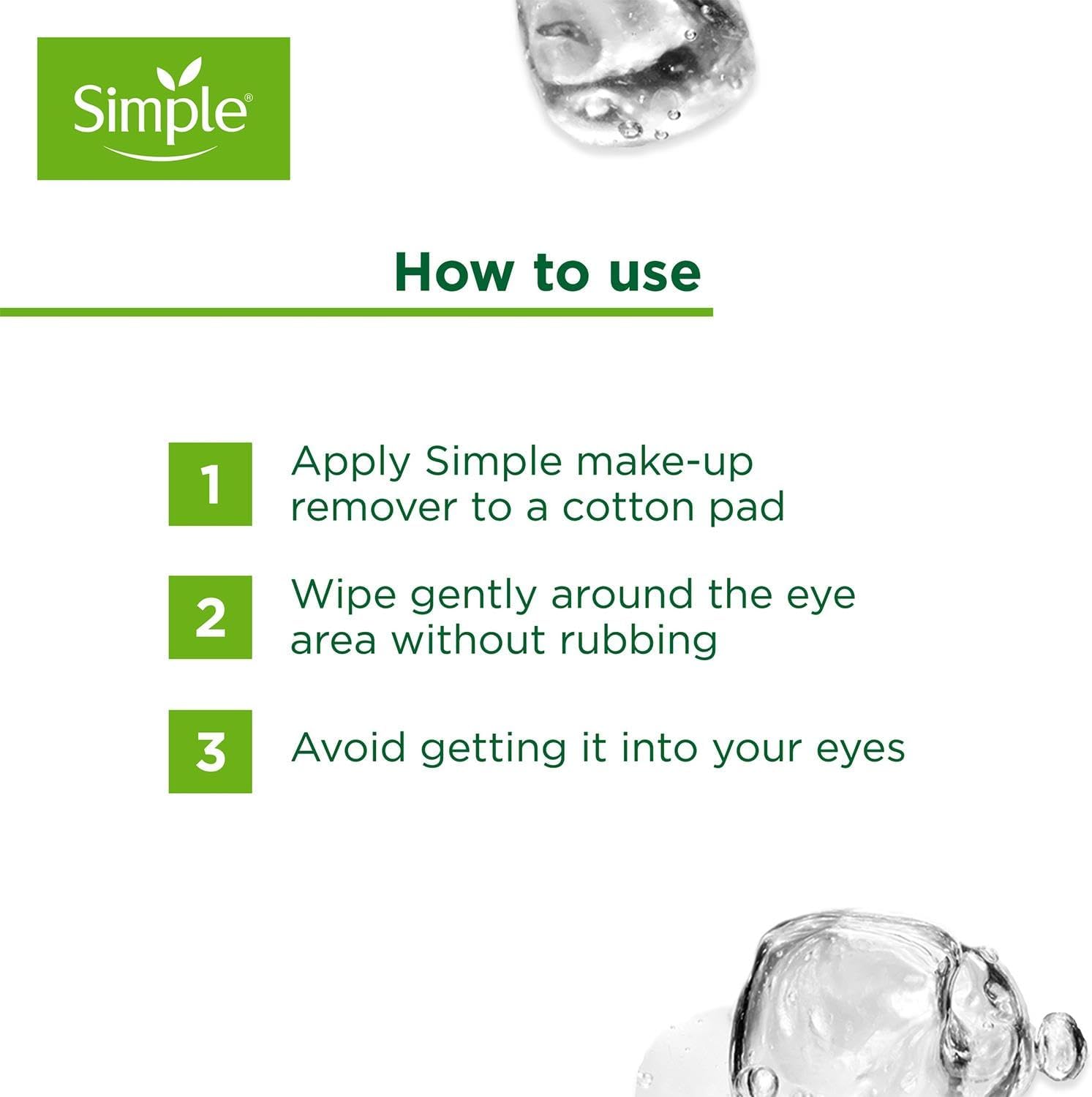 Simple®

How to use

1 Apply Simple make-up remover to a cotton pad

2 Wipe gently around the eye area without rubbing

3 Avoid getting it into your eyes