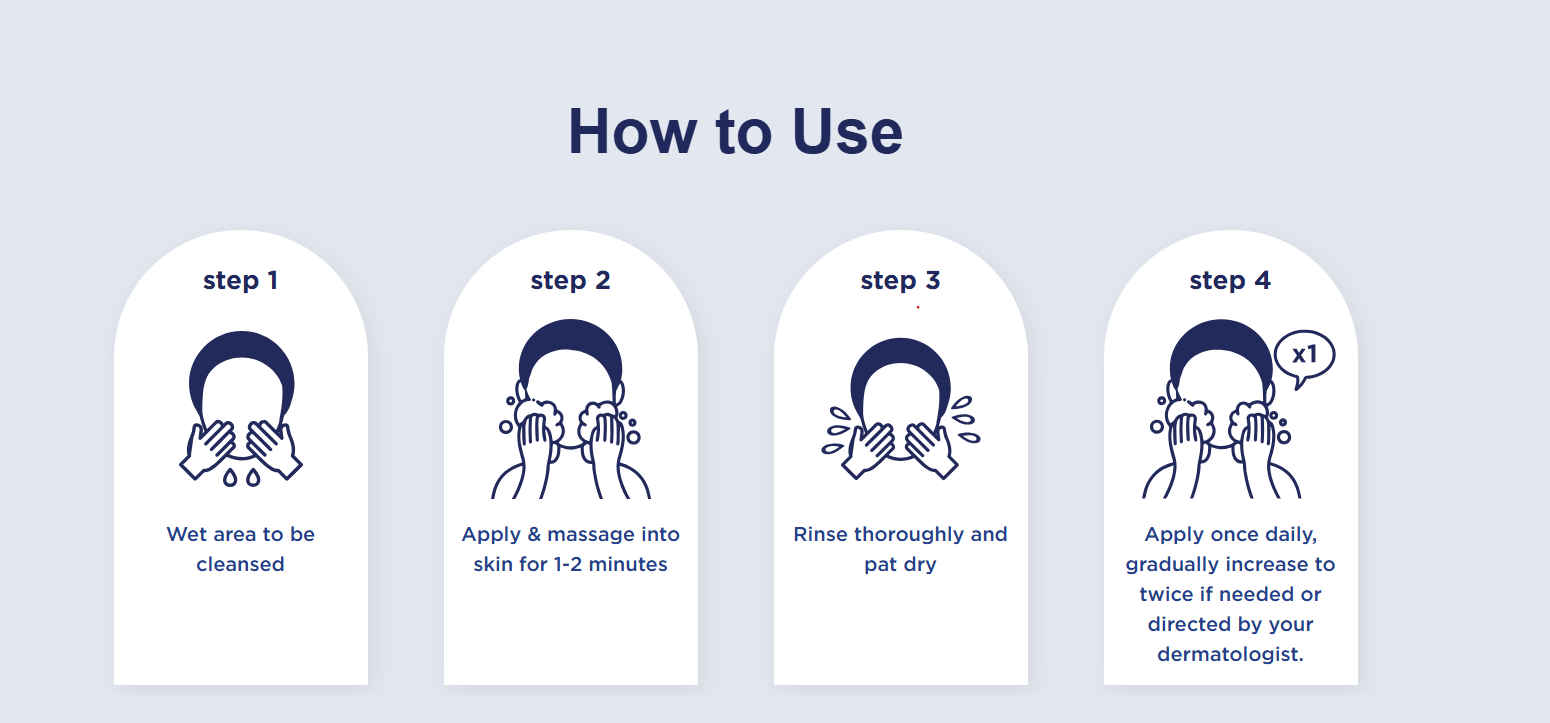 How to Use

step 1

Wet area to be cleansed

step 2

Apply & massage into skin for 1-2 minutes

step 3

Rinse thoroughly and pat dry

step 4

x1

Apply once daily, gradually increase to twice if needed or directed by your dermatologist.