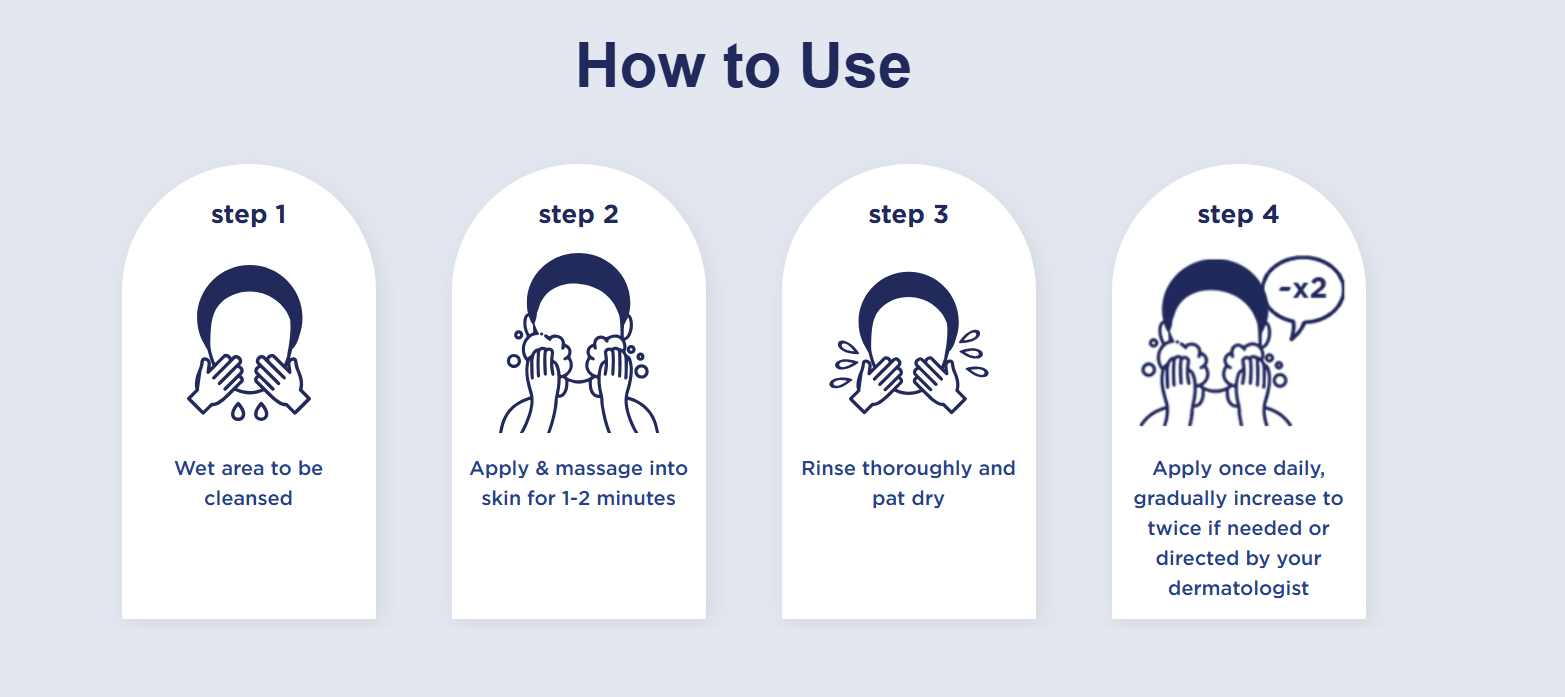 How to Use

step 1

Wet area to be cleansed

step 2

Apply & massage into skin for 1-2 minutes

step 3

Rinse thoroughly and pat dry

step 4

-x2

Apply once daily, gradually increase to twice if needed or directed by your dermatologist